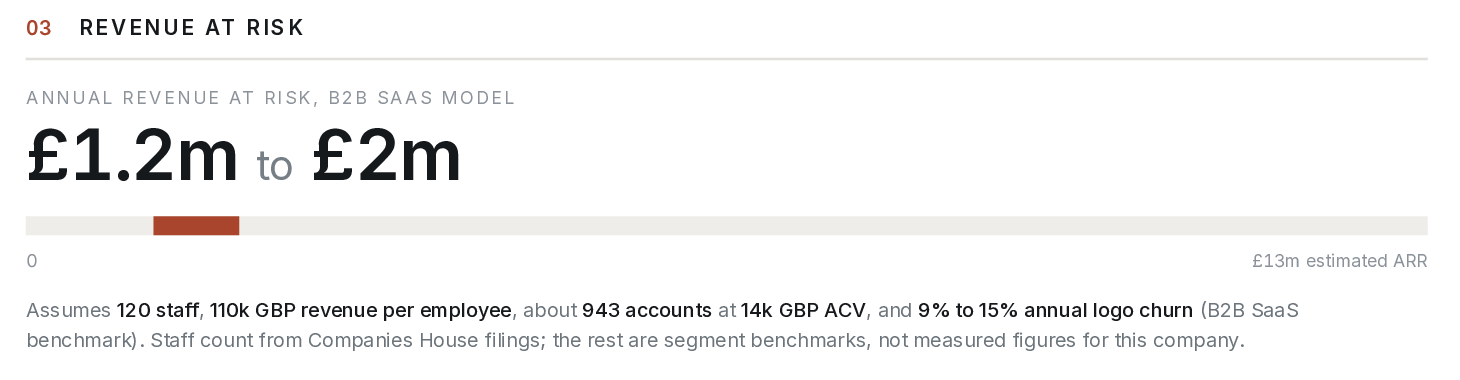 03 REVENUE AT RISK

ANNUAL REVENUE AT RISK, B2B SAAS MODEL

£1.2m to £2m

0

£13m estimated ARR

Assumes 120 staff, 110k GBP revenue per employee, about 943 accounts at 14k GBP ACV, and 9% to 15% annual logo churn (B2B SaaS benchmark). Staff count from Companies House filings; the rest are segment benchmarks, not measured figures for this company.